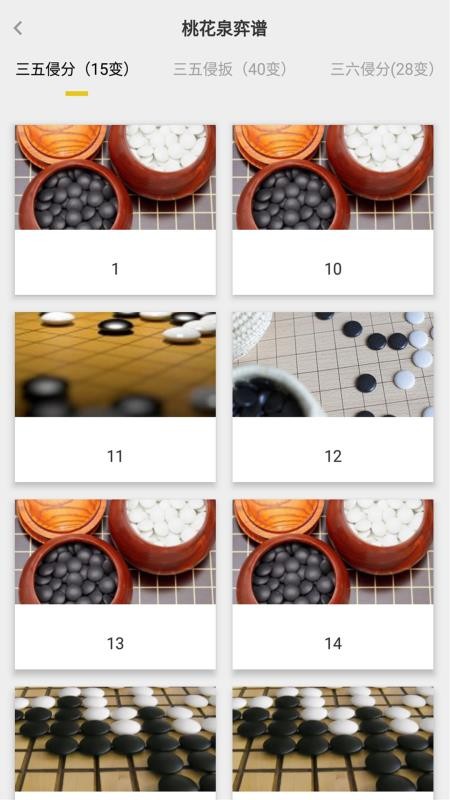 桃花泉弈谱

三五侵分（15变）　三五侵扳（40变）　三六侵分(28变)

1

10

11

12

13

14