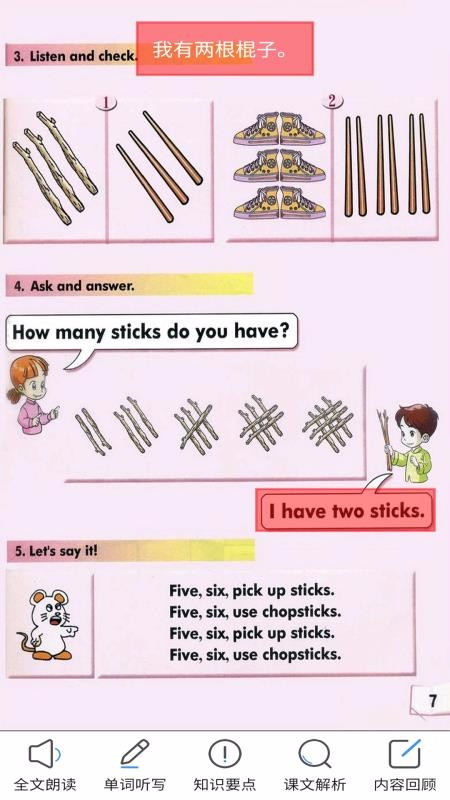 3. Listen and check.

我有两根棍子。

1

2

4. Ask and answer.

How many sticks do you have?

I have two sticks.

5. Let's say it!

Five, six, pick up sticks.
Five, six, use chopsticks.
Five, six, pick up sticks.
Five, six, use chopsticks.

7

全文朗读 单词听写 知识要点 课文解析 内容回顾